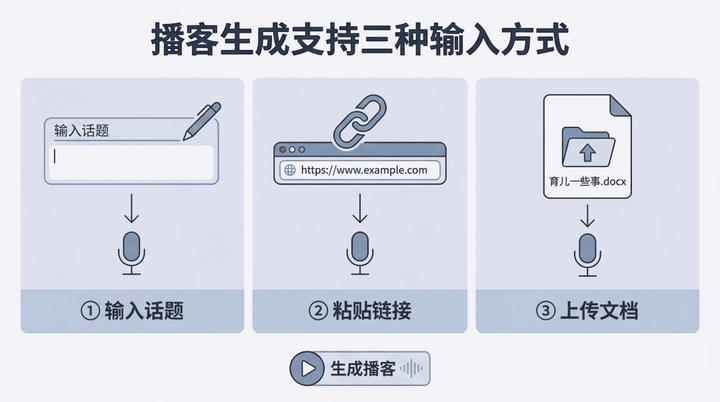 播客生成支持三种输入方式

输入话题

① 输入话题

https://www.example.com

② 粘贴链接

育儿一些事.docx

③ 上传文档

生成播客