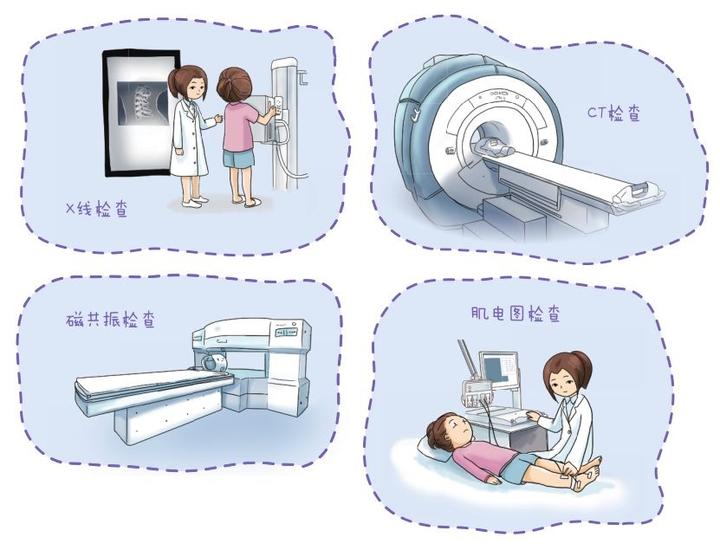 X线检查

CT检查

磁共振检查

肌电图检查