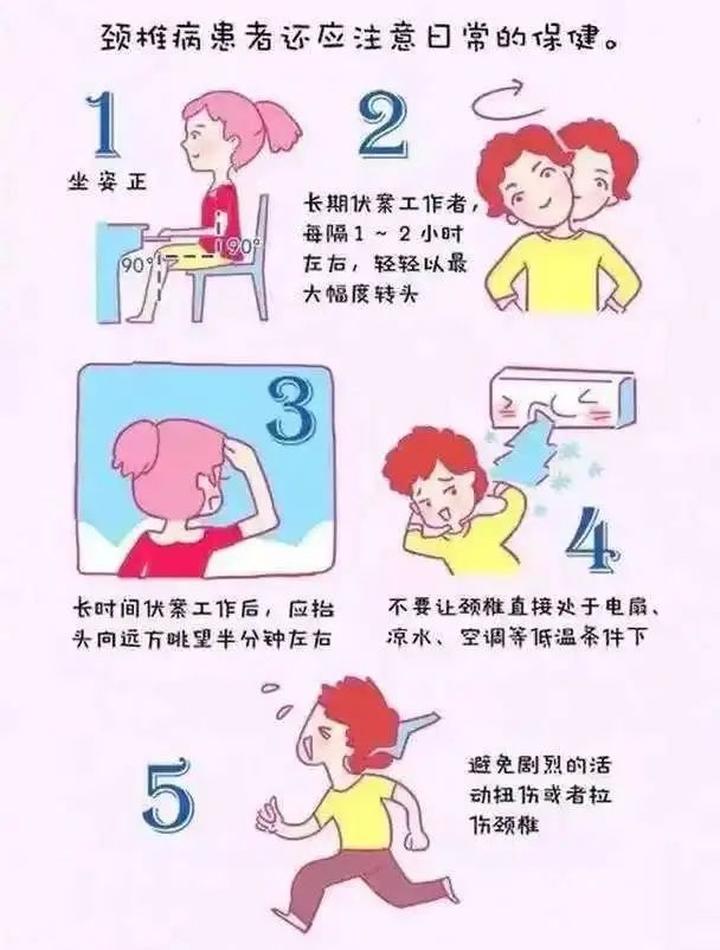 颈椎病患者还应注意日常的保健。

1
坐姿正
90°
90°

2
长期伏案工作者，每隔 1 ~ 2 小时左右，轻轻以最大幅度转头

3
长时间伏案工作后，应抬头向远方眺望半分钟左右

4
不要让颈椎直接处于电扇、凉水、空调等低温条件下

5
避免剧烈的活动扭伤或者拉伤颈椎